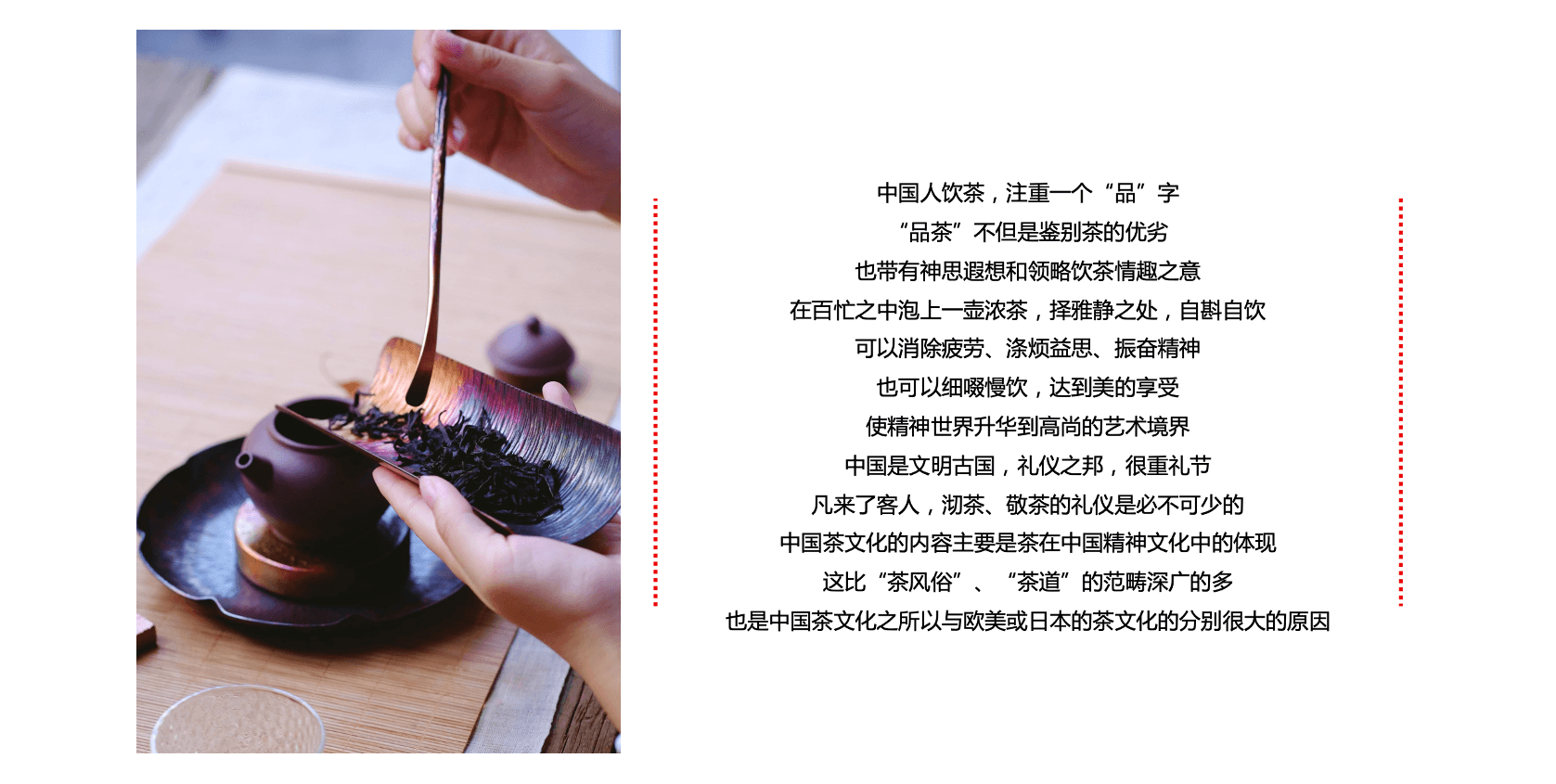 中国人饮茶，注重一个“品”字
“品茶”不但是鉴别茶的优劣
也带有神思遐想和领略饮茶情趣之意
在百忙之中泡上一壶浓茶，择雅静之处，自斟自饮
可以消除疲劳、涤烦益思、振奋精神
也可以细啜慢饮，达到美的享受
使精神世界升华到高尚的艺术境界
中国是文明古国，礼仪之邦，很重礼节
凡来了客人，沏茶、敬茶的礼仪是必不可少的
中国茶文化的内容主要是茶在中国精神文化中的体现
这比“茶风俗”、“茶道”的范畴深广的多
也是中国茶文化之所以与欧美或日本的茶文化的分别很大的原因