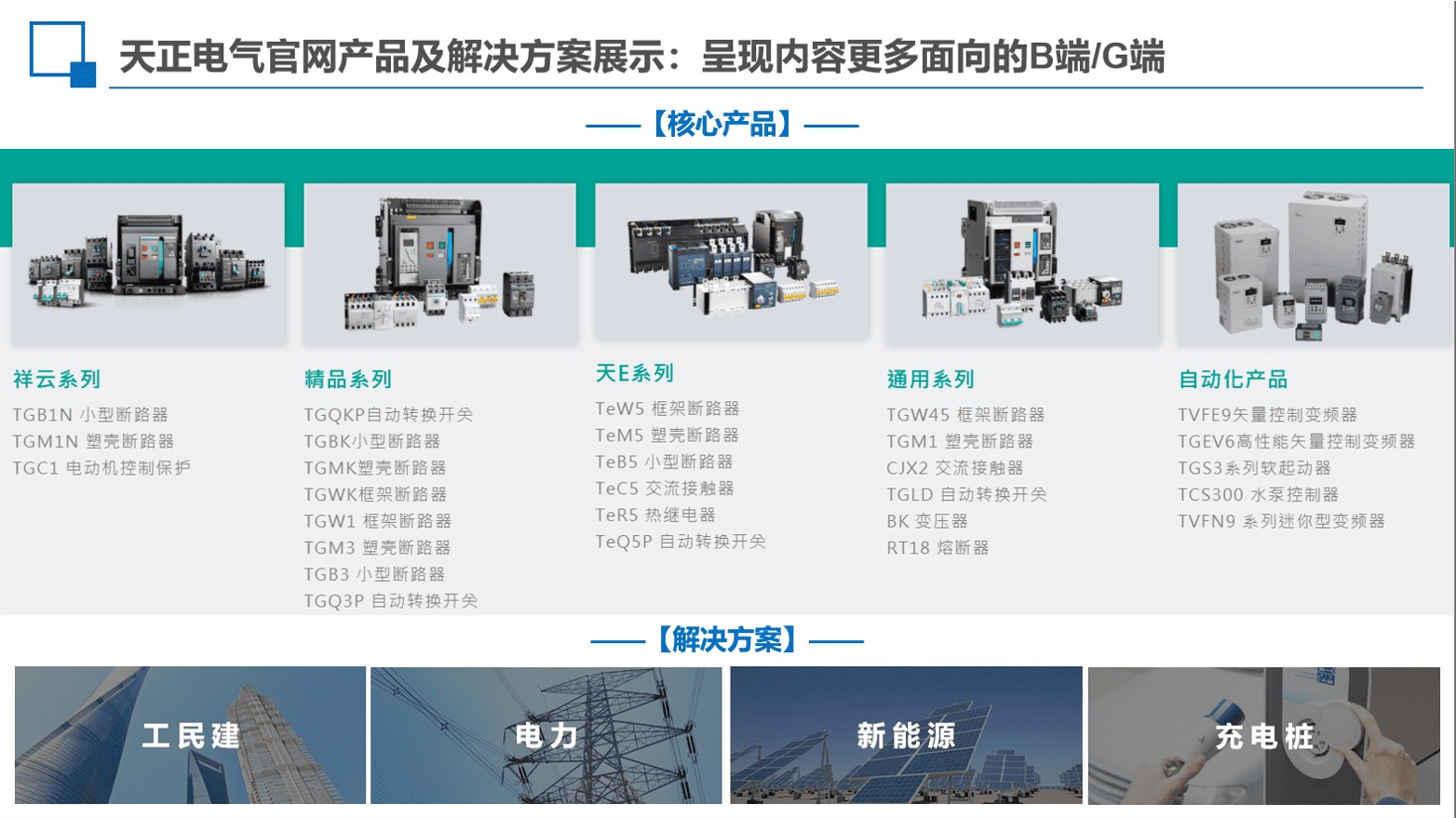 天正电气官网产品及解决方案展示：呈现内容更多面向的B端/G端

【核心产品】

祥云系列
TGB1N 小型断路器
TGM1N 塑壳断路器
TGC1 电动机控制保护

精品系列
TGQKP自动转换开关
TGBK小型断路器
TGMK塑壳断路器
TGWK框架断路器
TGW1 框架断路器
TGM3 塑壳断路器
TGB3 小型断路器
TGQ3P 自动转换开关

天E系列
TeW5 框架断路器
TeM5 塑壳断路器
TeB5 小型断路器
TeC5 交流接触器
TeR5 热继电器
TeQ5P 自动转换开关

通用系列
TGW45 框架断路器
TGM1 塑壳断路器
CJX2 交流接触器
TGLD 自动转换开关
BK 变压器
RT18 熔断器

自动化产品
TVFE9矢量控制变频器
TGEV6高性能矢量控制变频器
TGS3系列软起动器
TCS300 水泵控制器
TVFN9 系列迷你型变频器

【解决方案】

工民建
电力
新能源
充电桩